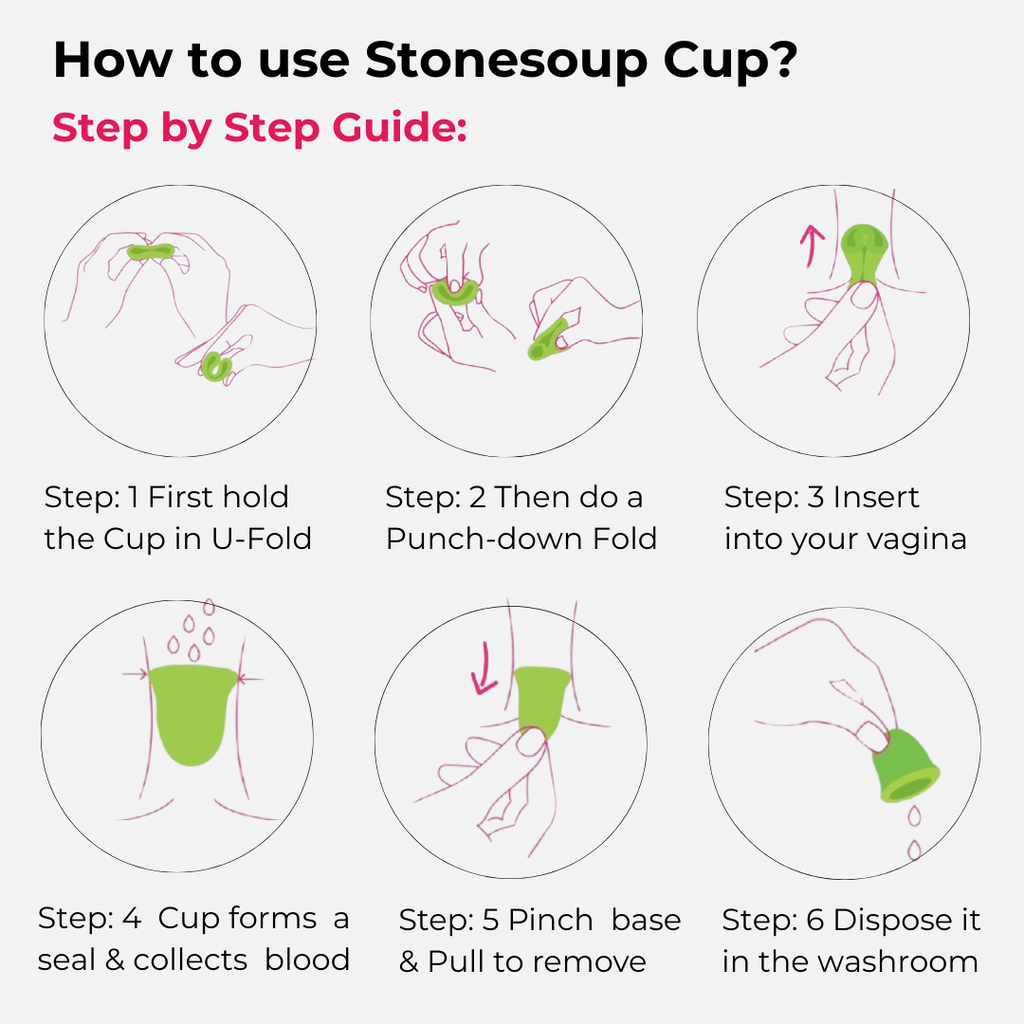 How to use Stonesoup Cup?

Step by Step Guide:

Step: 1 First hold the Cup in U-Fold

Step: 2 Then do a Punch-down Fold

Step: 3 Insert into your vagina

Step: 4 Cup forms a seal & collects blood

Step: 5 Pinch base & Pull to remove

Step: 6 Dispose it in the washroom