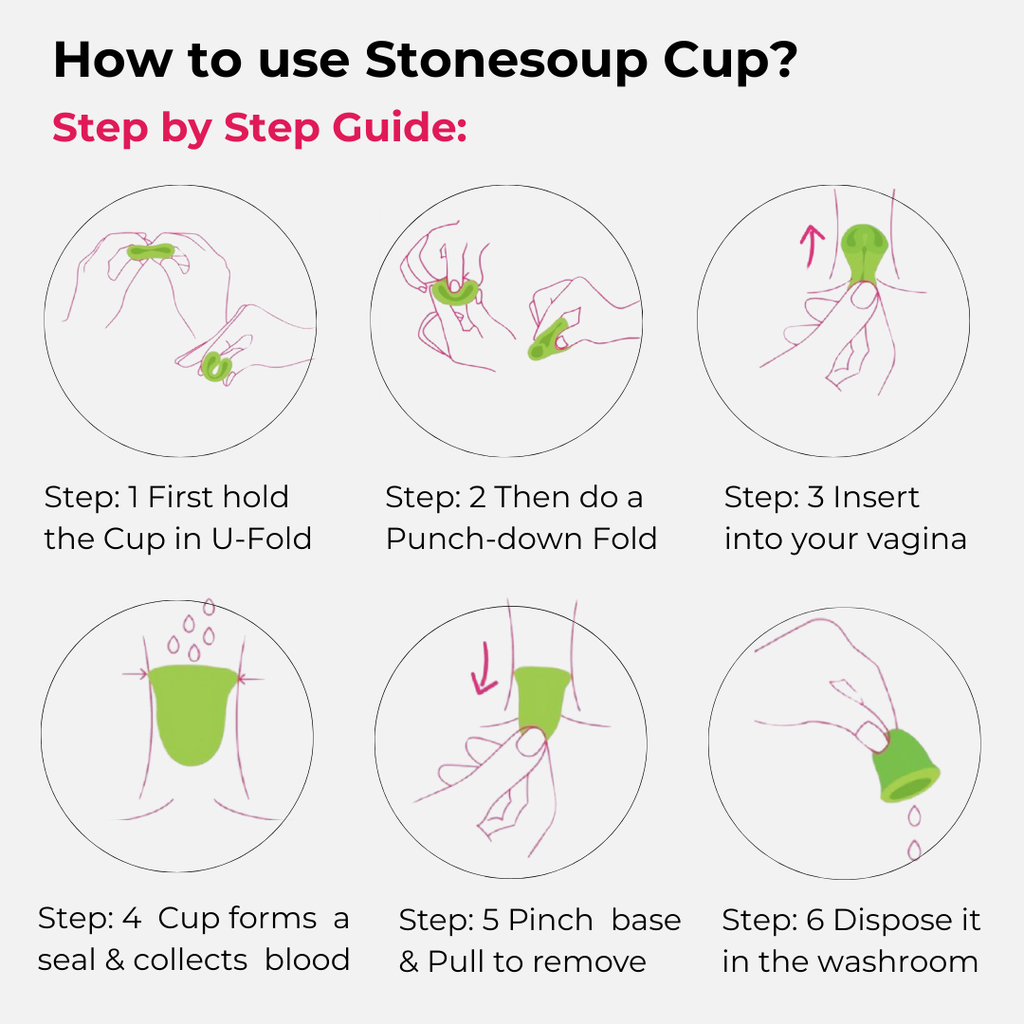 How to use Stonesoup Cup?

Step by Step Guide:

Step: 1 First hold the Cup in U-Fold

Step: 2 Then do a Punch-down Fold

Step: 3 Insert into your vagina

Step: 4 Cup forms a seal & collects blood

Step: 5 Pinch base & Pull to remove

Step: 6 Dispose it in the washroom